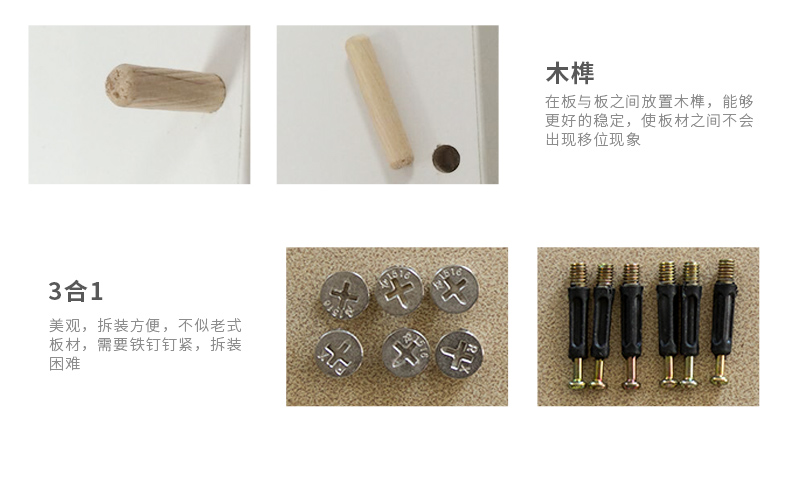 木榫

在板与板之间放置木榫，能够更好的稳定，使板材之间不会出现移位现象

3合1

美观，拆装方便，不似老式板材，需要铁钉钉紧，拆装困难