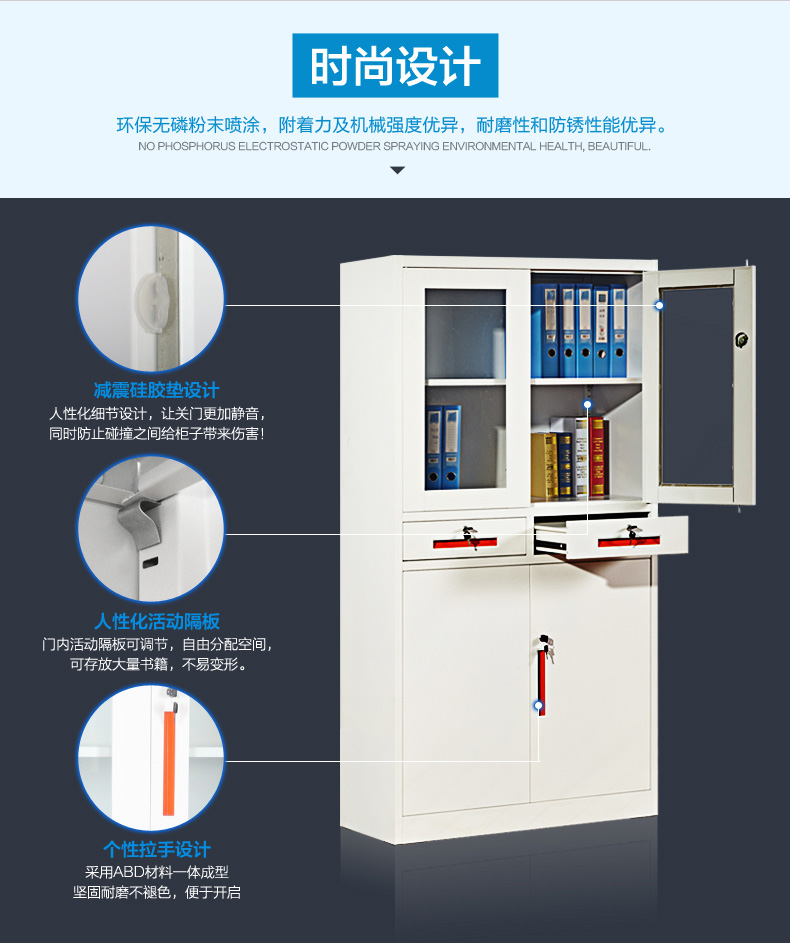 时尚设计

环保无磷粉末喷涂，附着力及机械强度优异，耐磨性和防锈性能优异。

NO PHOSPHORUS ELECTROSTATIC POWDER SPRAYING ENVIRONMENTAL HEALTH, BEAUTIFUL.

减震硅胶垫设计

人性化细节设计，让关门更加静音，同时防止碰撞之间给柜子带来伤害！

人性化活动隔板

门内活动隔板可调节，自由分配空间，可存放大量书籍，不易变形。

个性拉手设计

采用ABD材料一体成型
坚固耐磨不褪色，便于开启